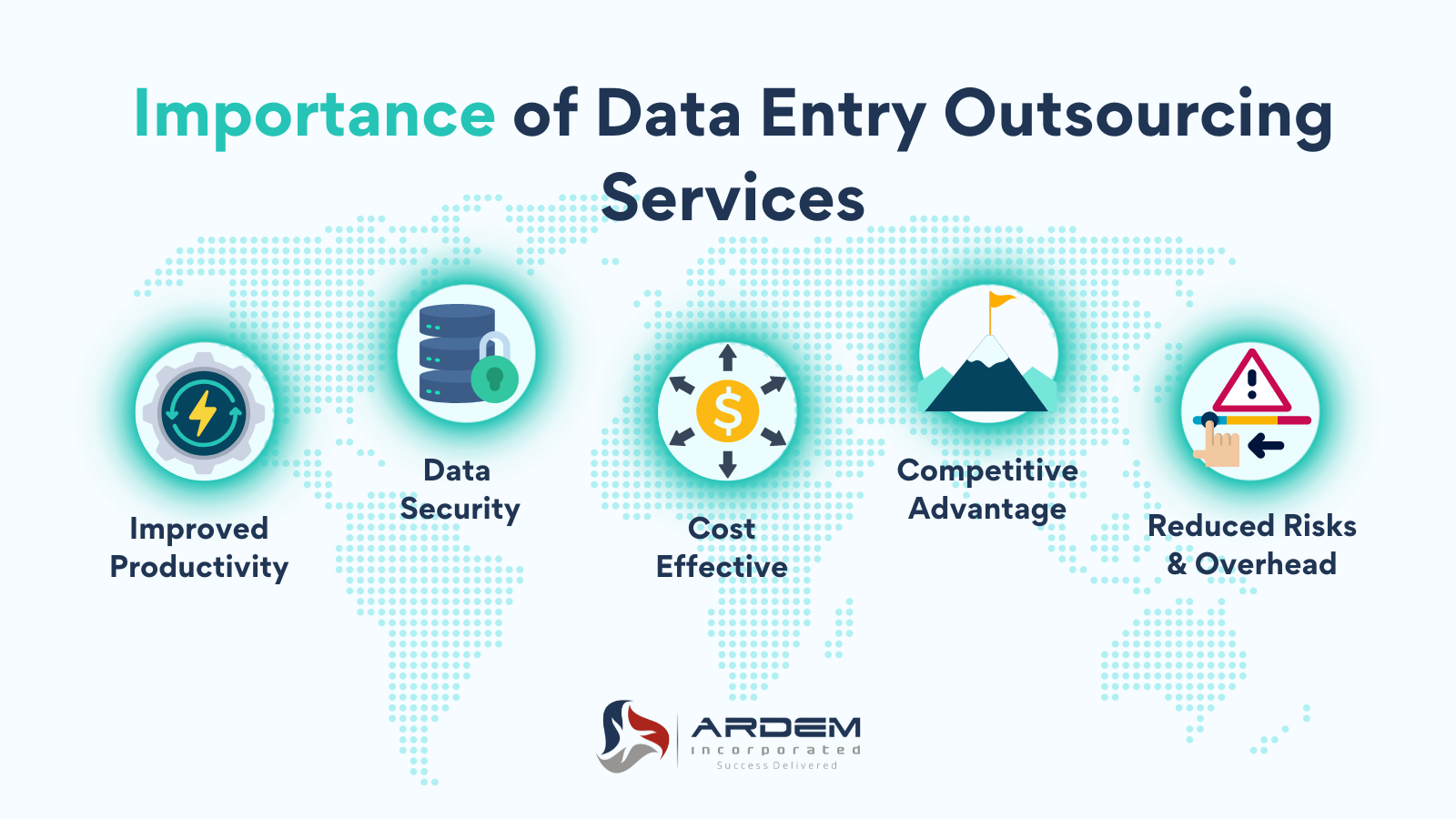 Importance of Data Entry Outsourcing Services

Improved Productivity

Data Security

Cost Effective

Competitive Advantage

Reduced Risks & Overhead

ARDEM
incorporated
Success Delivered