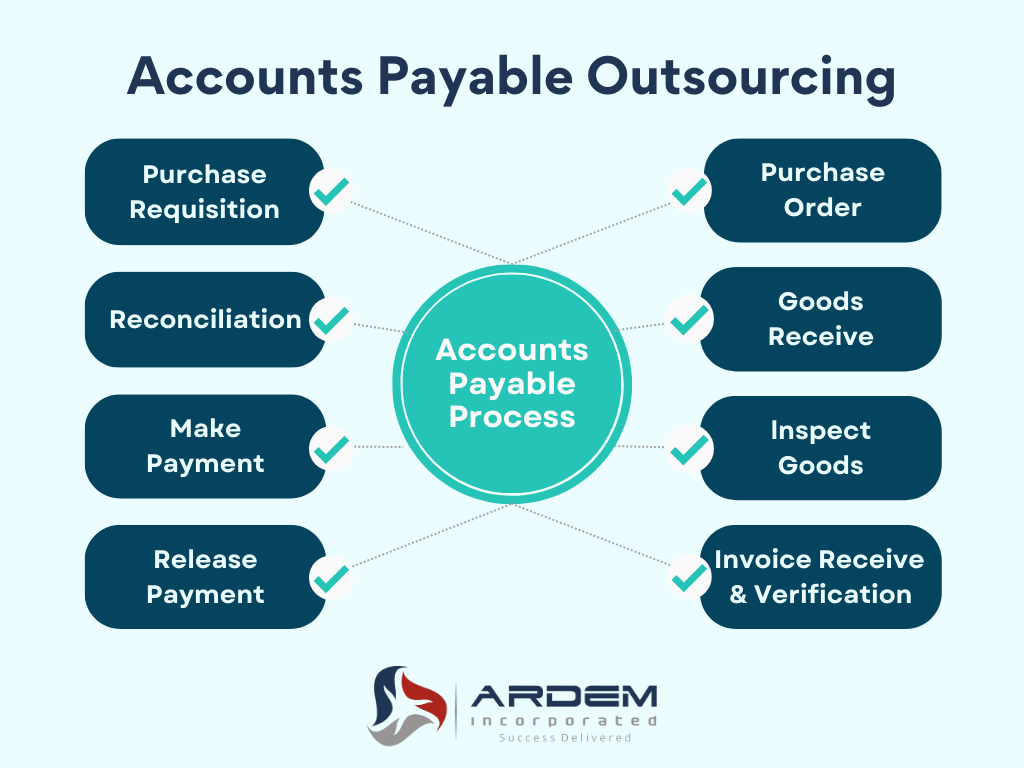 Accounts Payable Outsourcing

Purchase Requisition

Reconciliation

Make Payment

Release Payment

Accounts Payable Process

Purchase Order

Goods Receive

Inspect Goods

Invoice Receive & Verification

ARDEM
Incorporated
Success Delivered